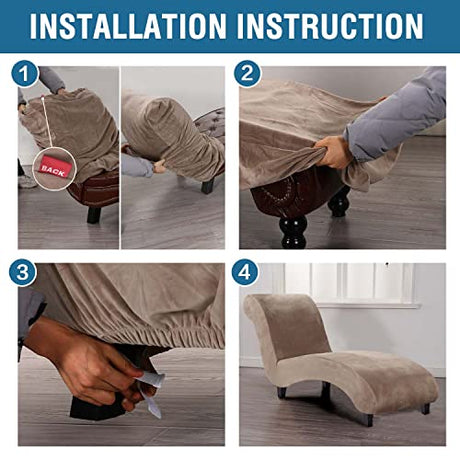 INSTALLATION INSTRUCTION

1

BACK

2

3

4