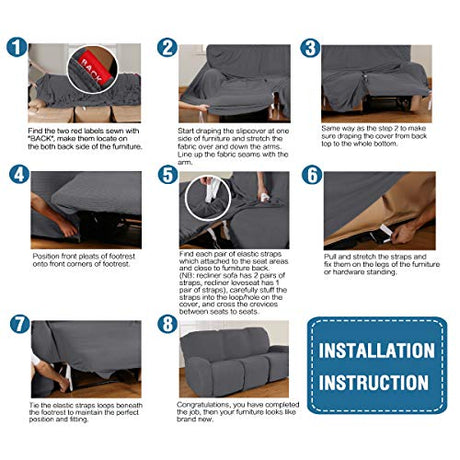 1

BACK

Find the two red labels sewn with "BACK", make them locate on the both back side of the furniture.

2

Start draping the slipcover at one side of furniture and stretch the fabric over and down the arms. Line up the fabric seams with the arm.

3

Same way as the step 2 to make sure draping the cover from back top to the whole bottom.

4

Position front pleats of footrest onto front corners of footrest.

5

Find each pair of elastic straps which attached to the seat areas and close to furniture back. (NB: recliner sofa has 2 pairs of straps, recliner loveseat has 1 pair of straps), carefully stuff the straps into the loop/hole on the cover, and cross the crevices between seats to seats.

6

Pull and stretch the straps and fix them on the legs of the furniture or hardware standing.

7

Tie the elastic straps loops beneath the footrest to maintain the perfect position and fitting.

8

Congratulations, you have completed the job, then your furniture looks like brand new.

INSTALLATION INSTRUCTION