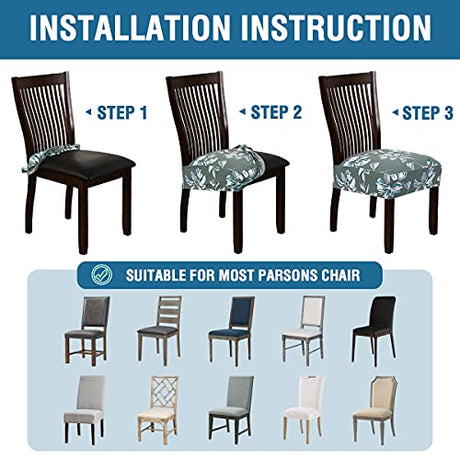 INSTALLATION INSTRUCTION

STEP 1

STEP 2

STEP 3

SUITABLE FOR MOST PARSONS CHAIR