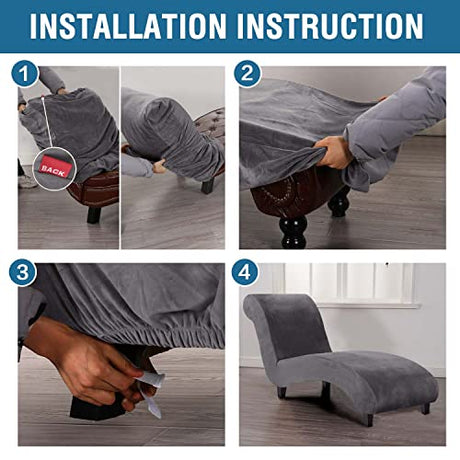 INSTALLATION INSTRUCTION

1

BACK

2

3

4