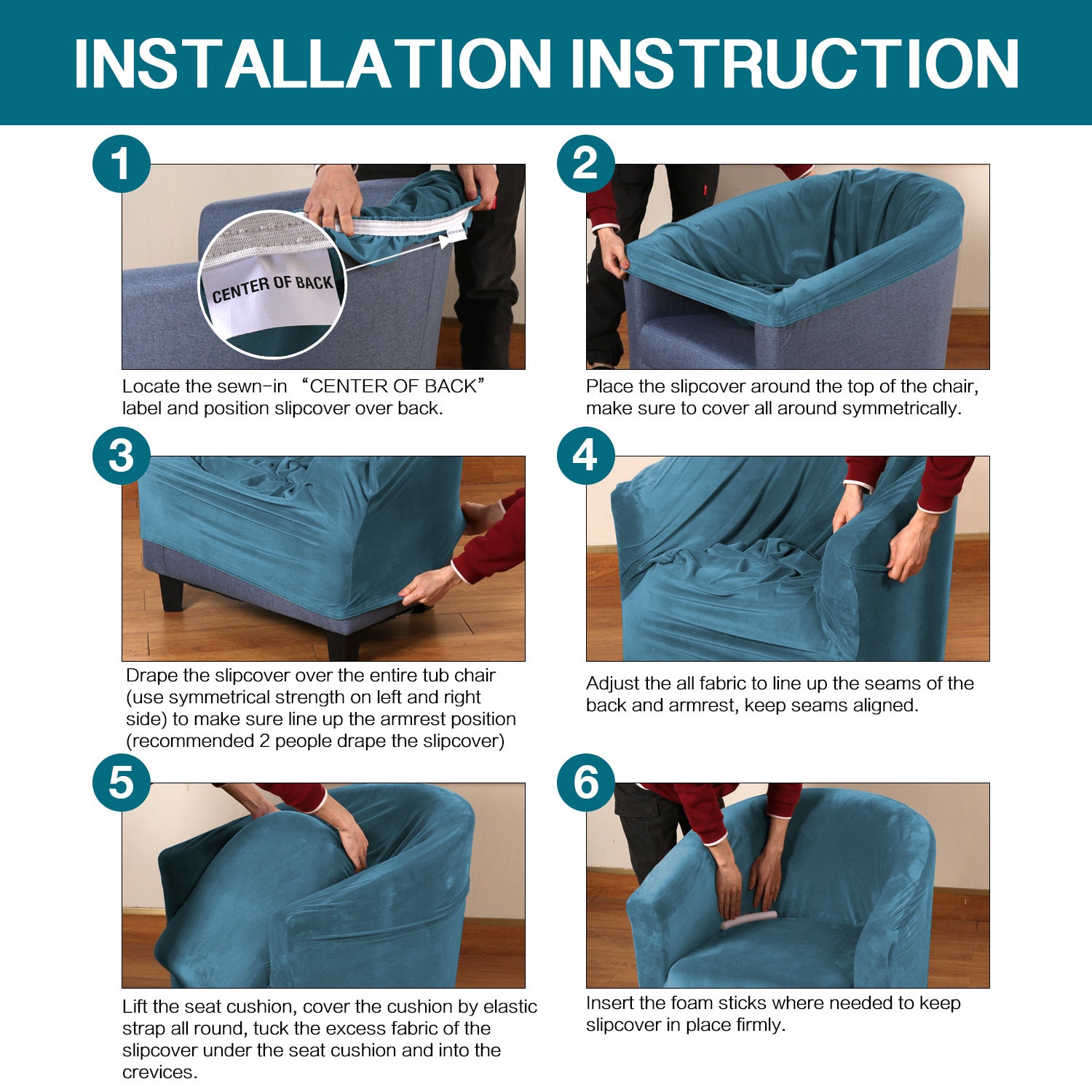 INSTALLATION INSTRUCTION

1

CENTER OF BACK

Locate the sewn-in “CENTER OF BACK” label and position slipcover over back.

2

Place the slipcover around the top of the chair, make sure to cover all around symmetrically.

3

Drape the slipcover over the entire tub chair (use symmetrical strength on left and right side) to make sure line up the armrest position (recommended 2 people drape the slipcover)

4

Adjust the all fabric to line up the seams of the back and armrest, keep seams aligned.

5

Lift the seat cushion, cover the cushion by elastic strap all round, tuck the excess fabric of the slipcover under the seat cushion and into the crevices.

6

Insert the foam sticks where needed to keep slipcover in place firmly.