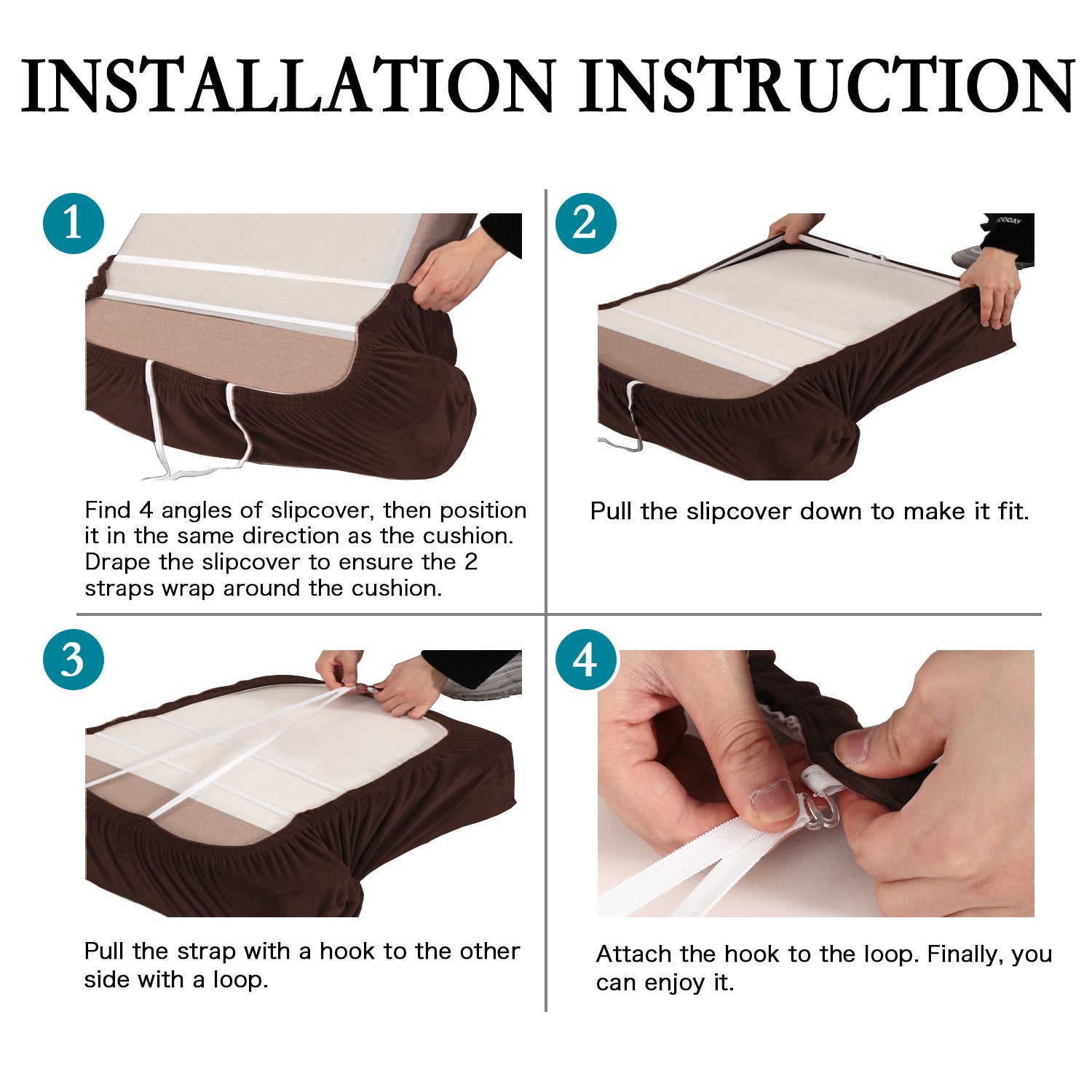 INSTALLATION INSTRUCTION

1

Find 4 angles of slipcover, then position it in the same direction as the cushion. Drape the slipcover to ensure the 2 straps wrap around the cushion.

2

Pull the slipcover down to make it fit.

3

Pull the strap with a hook to the other side with a loop.

4

Attach the hook to the loop. Finally, you can enjoy it.