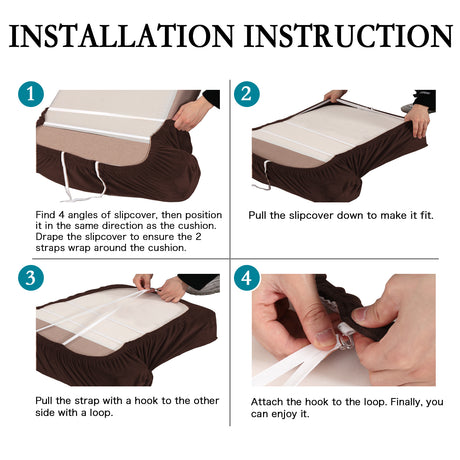 INSTALLATION INSTRUCTION

1

Find 4 angles of slipcover, then position it in the same direction as the cushion. Drape the slipcover to ensure the 2 straps wrap around the cushion.

2

Pull the slipcover down to make it fit.

3

Pull the strap with a hook to the other side with a loop.

4

Attach the hook to the loop. Finally, you can enjoy it.