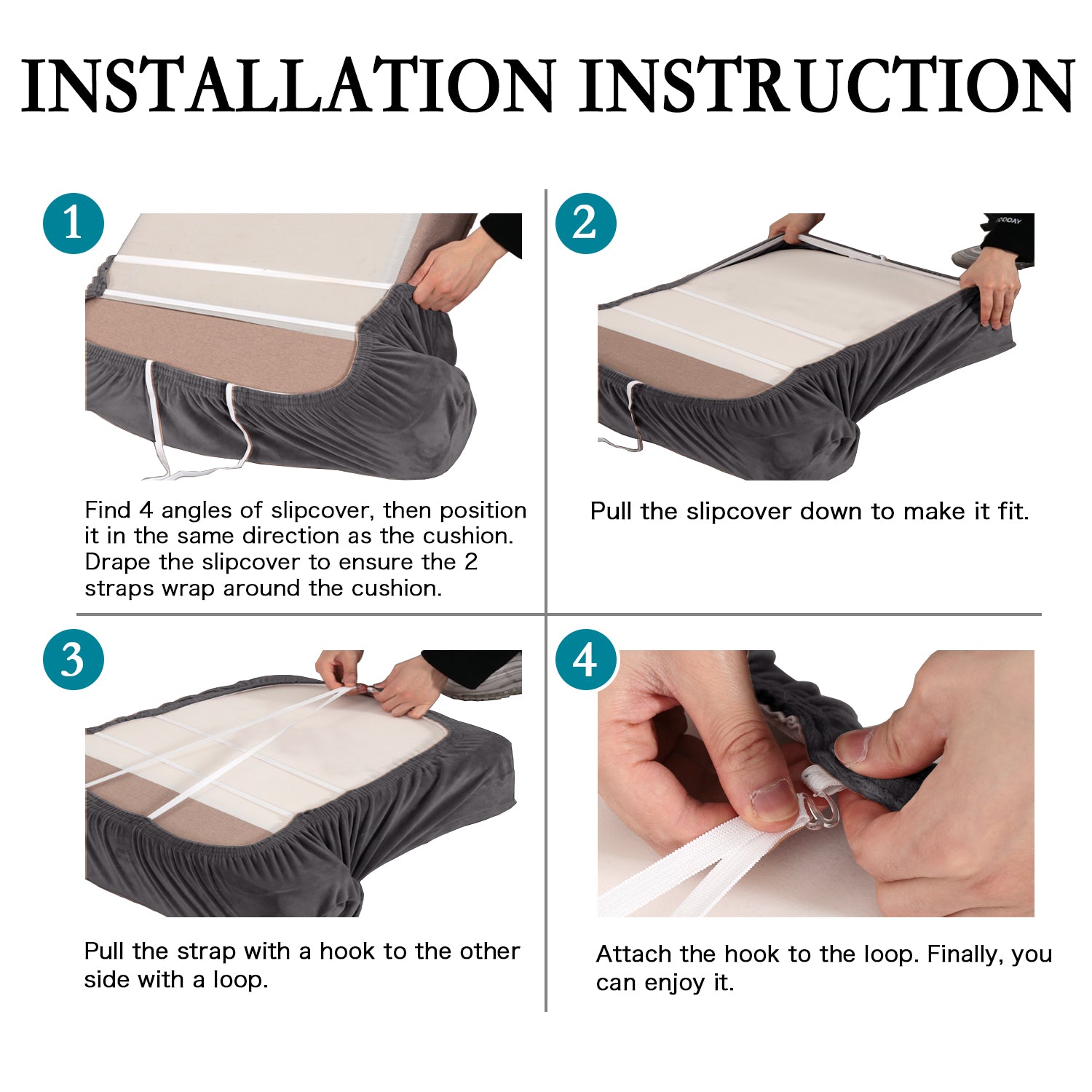 INSTALLATION INSTRUCTION

1

Find 4 angles of slipcover, then position it in the same direction as the cushion. Drape the slipcover to ensure the 2 straps wrap around the cushion.

2

Pull the slipcover down to make it fit.

3

Pull the strap with a hook to the other side with a loop.

4

Attach the hook to the loop. Finally, you can enjoy it.